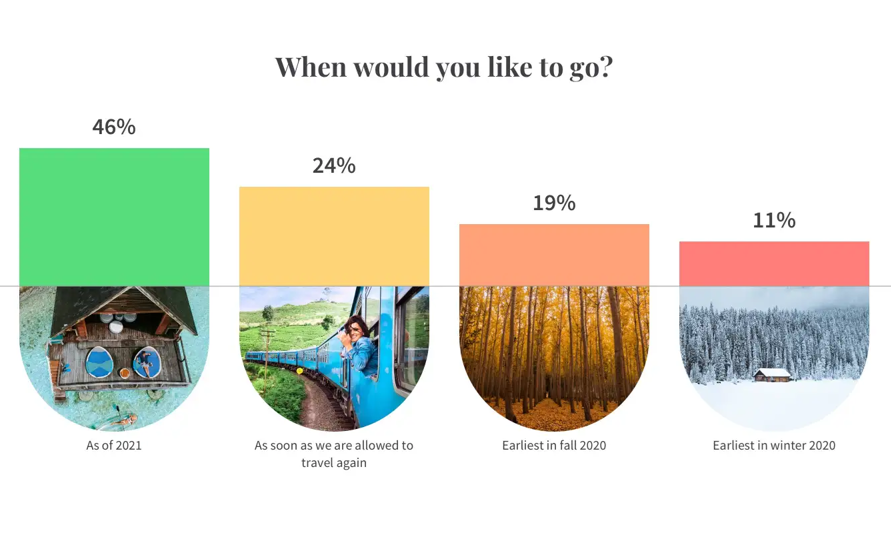 When would you like to go?

46%

24%

19%

11%

As of 2021

As soon as we are allowed to travel again

Earliest in fall 2020

Earliest in winter 2020