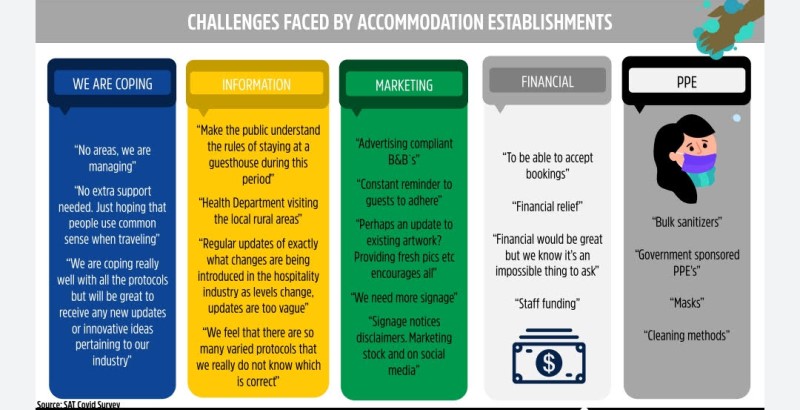 CHALLENGES FACED BY ACCOMMODATION ESTABLISHMENTS

WE ARE COPING

"No areas, we are managing"

"No extra support needed. Just hoping that people use common sense when traveling"

"We are coping really well with all the protocols but will be great to receive any new updates or innovative ideas pertaining to our industry"

INFORMATION

"Make the public understand the rules of staying at a guesthouse during this period"

"Health Department visiting the local rural areas"

"Regular updates of exactly what changes are being introduced in the hospitality industry as levels change, updates are too vague"

"We feel that there are so many varied protocols that we really do not know which is correct"

MARKETING

"Advertising compliant B&B's"

"Constant reminder to guests to adhere"

"Perhaps an update to existing artwork? Providing fresh pics etc encourages all"

"We need more signage"

"Signage notices disclaimers. Marketing stock and on social media"

FINANCIAL

"To be able to accept bookings"

"Financial relief"

"Financial would be great but we know it's an impossible thing to ask"

"Staff funding"

$

PPE

"Bulk sanitizers"

"Government sponsored PPE's"

"Masks"

"Cleaning methods"

Source: SAT Covid Survey