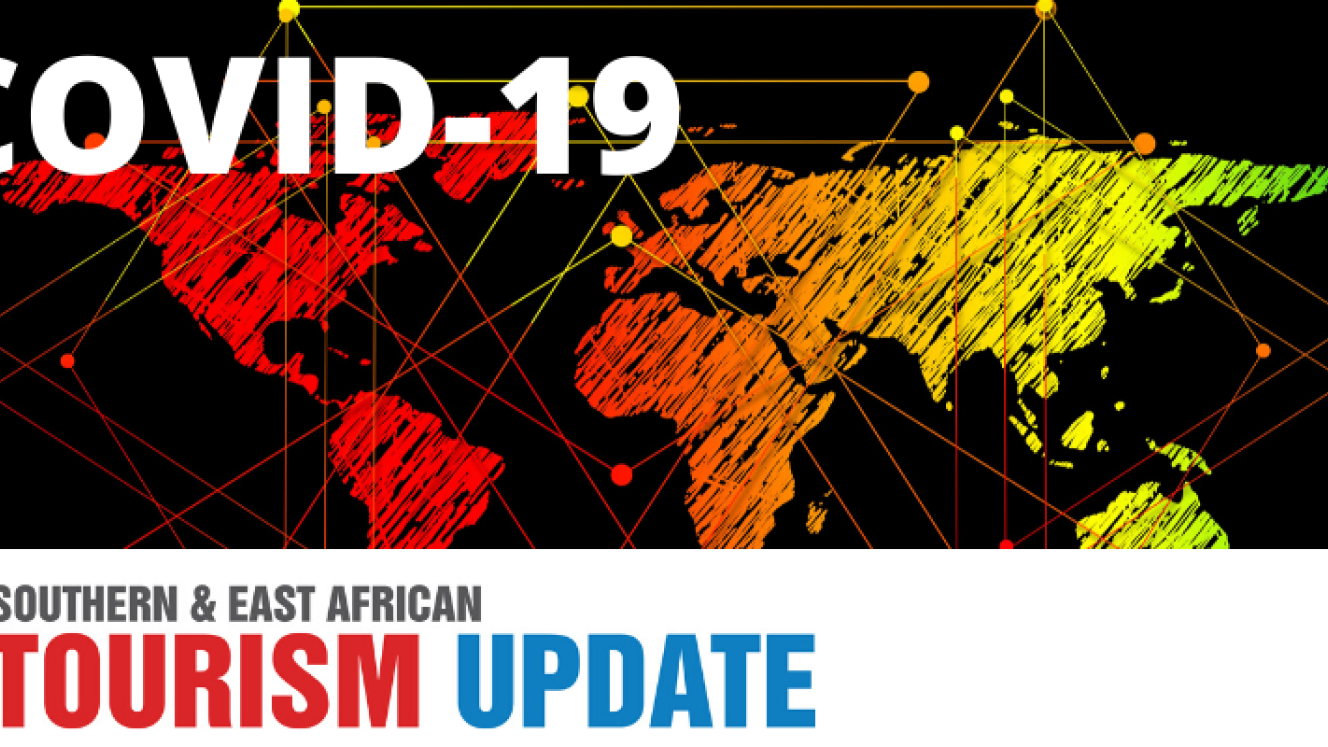 COVID-19

SOUTHERN & EAST AFRICAN
TOURISM UPDATE